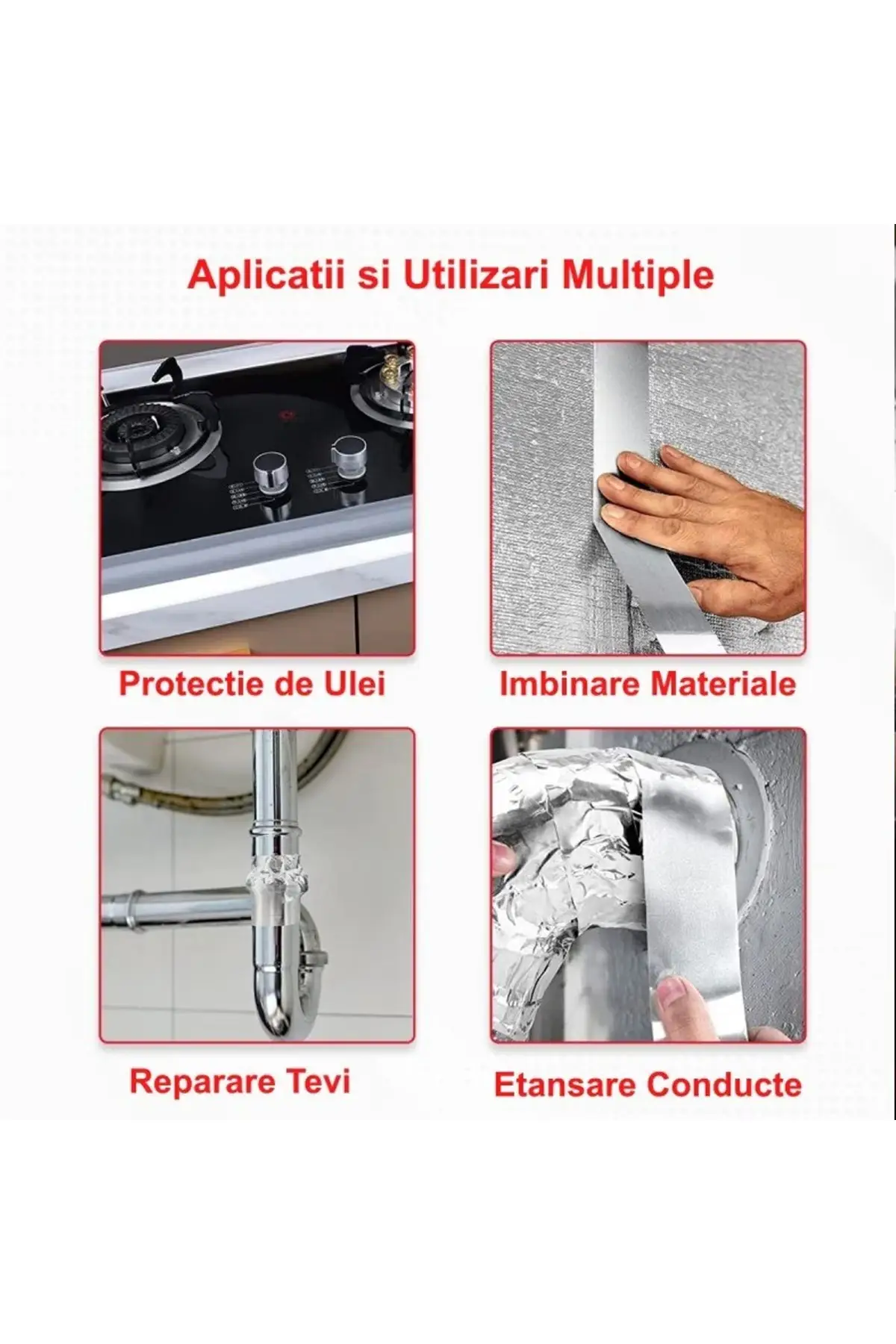 Aplicatii si Utilizari Multiple

Protectie de Ulei

Imbinare Materiale

Reparare Tevi

Etansare Conducte