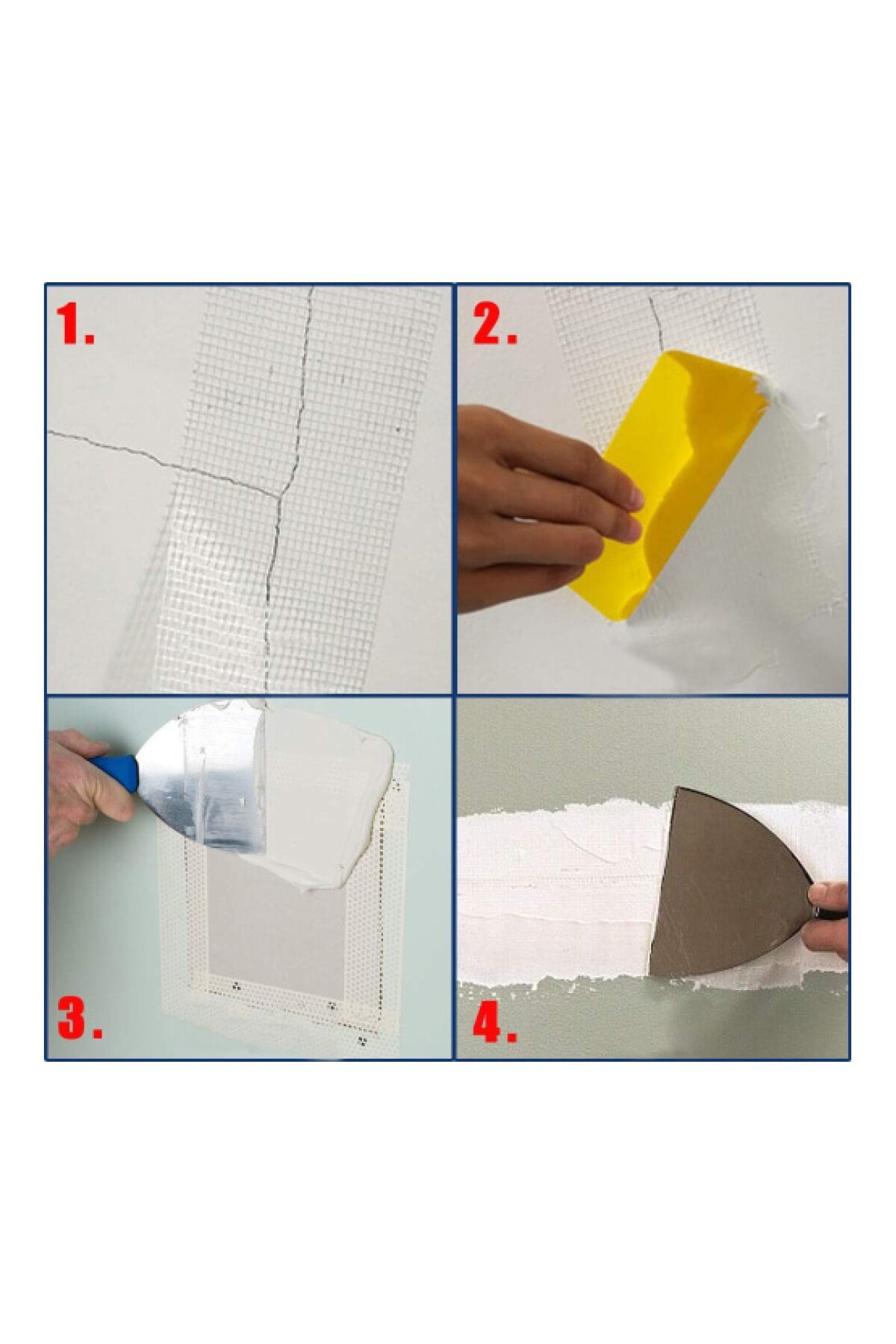 1.

2.

3.

4.